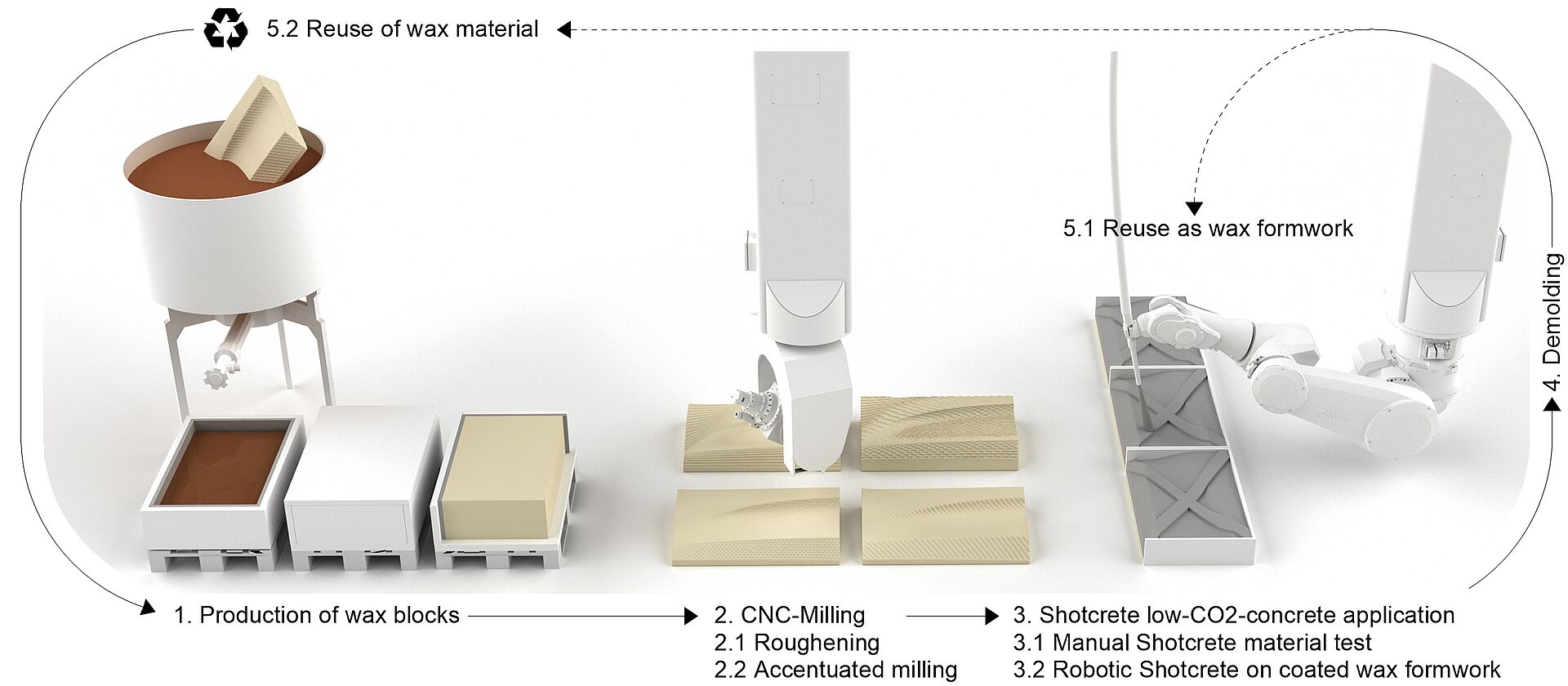 5.2 Reuse of wax material

5.1 Reuse as wax formwork

4. Demolding

1. Production of wax blocks

2. CNC-Milling
2.1 Roughening
2.2 Accentuated milling

3. Shotcrete low-CO2-concrete application
3.1 Manual Shotcrete material test
3.2 Robotic Shotcrete on coated wax formwork