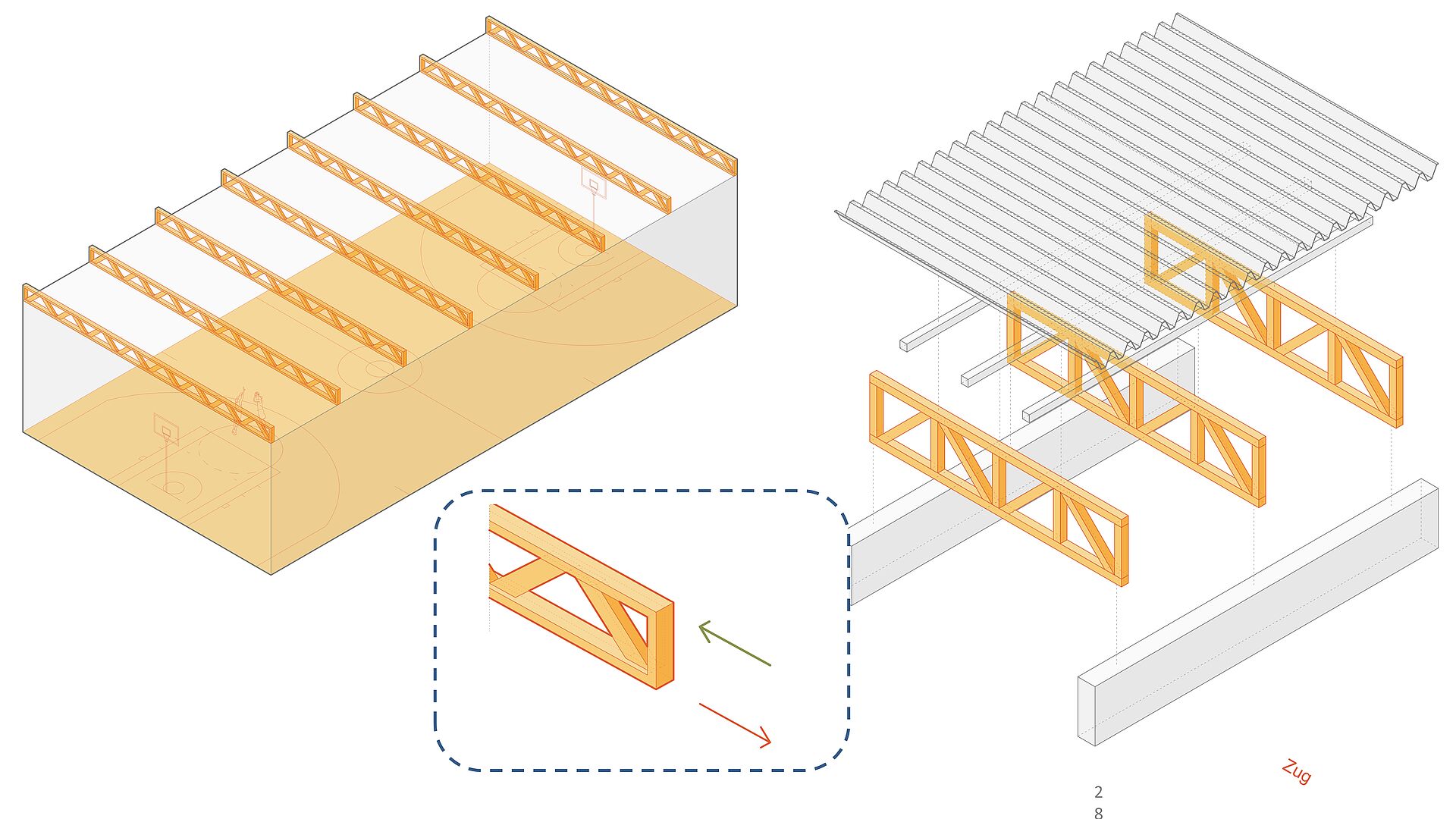 Zug

2
8