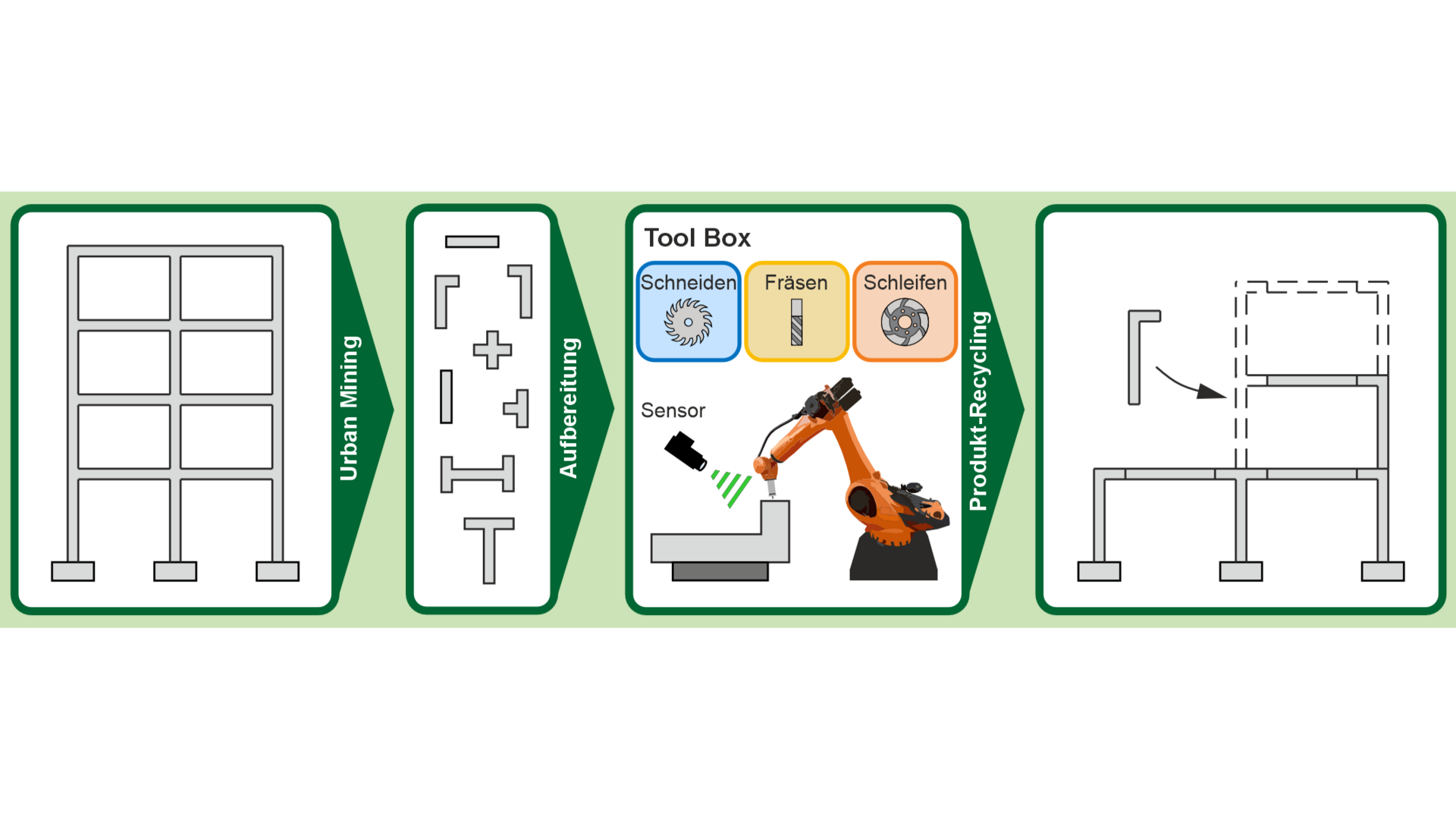 Urban Mining

Aufbereitung

Tool Box

Schneiden

Fräsen

Schleifen

Sensor

Produkt-Recycling