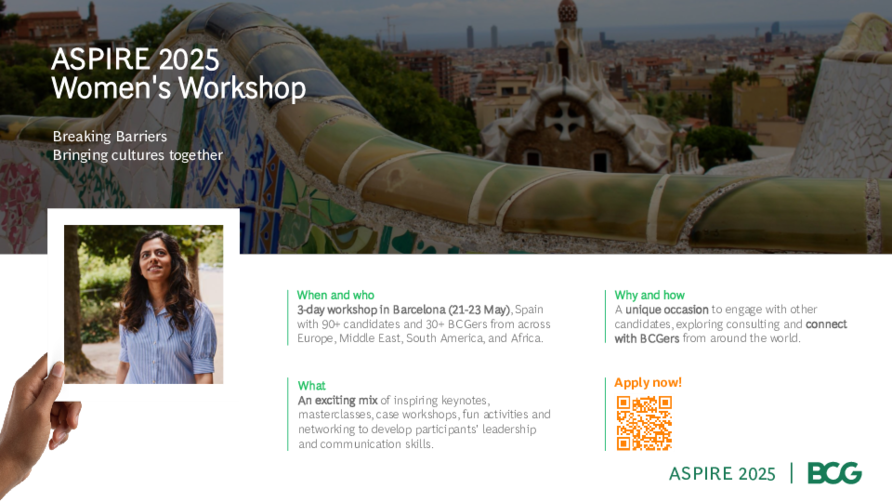 ASPIRE 2025
Women's Workshop

Breaking Barriers
Bringing cultures together

When and who
3-day workshop in Barcelona (21-23 May), Spain with 90+ candidates and 30+ BCGers from across Europe, Middle East, South America, and Africa.

What
An exciting mix of inspiring keynotes, masterclasses, case workshops, fun activities and networking to develop participants' leadership and communication skills.

Why and how
A unique occasion to engage with other candidates, exploring consulting and connect with BCGers from around the world.

Apply now!

ASPIRE 2025 | BCG