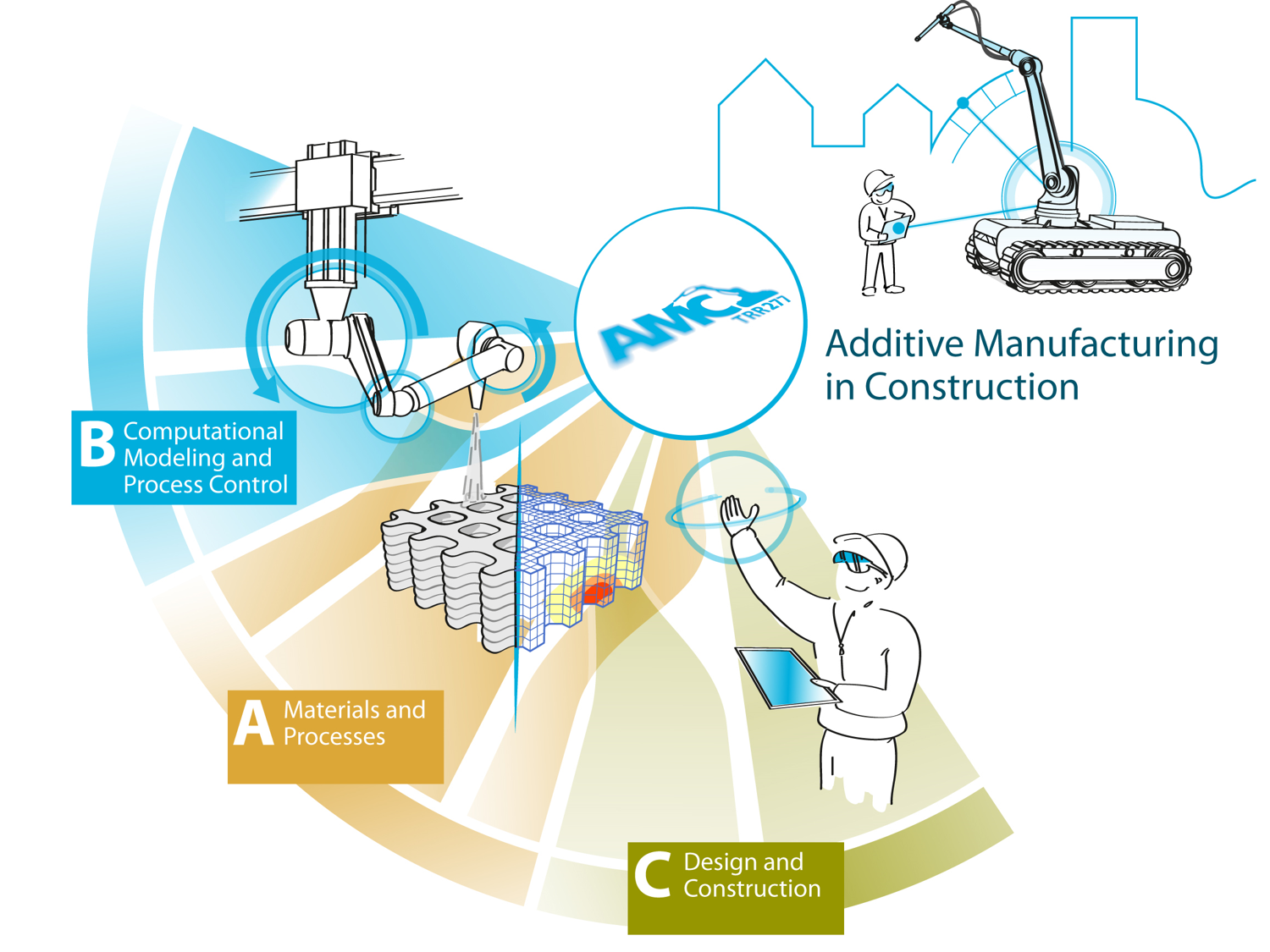 AMC TRR277

Additive Manufacturing in Construction

B Computational Modeling and Process Control

A Materials and Processes

C Design and Construction