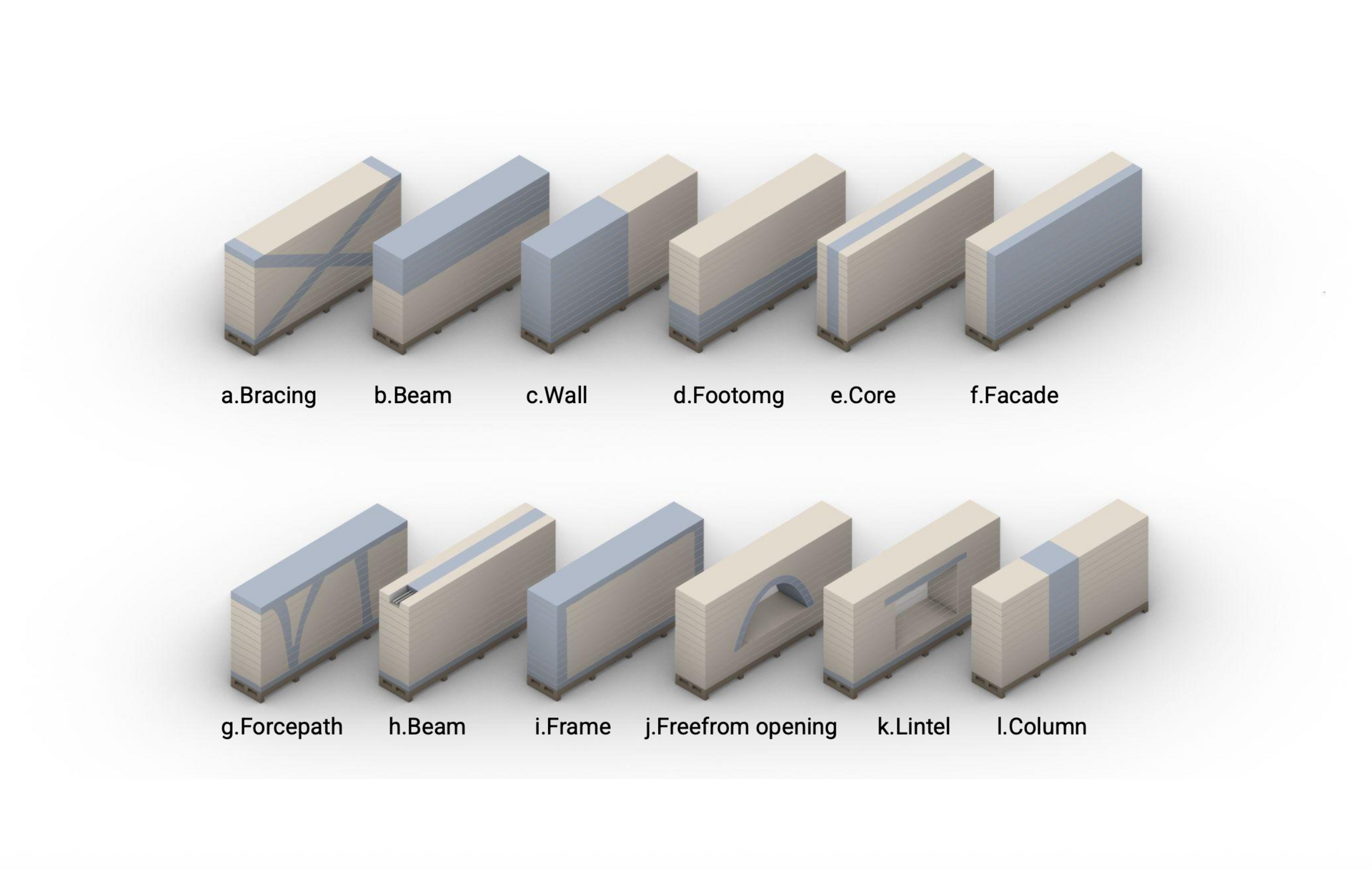 a.Bracing b.Beam c.Wall d.Footomg e.Core f.Facade

g.Forcepath h.Beam i.Frame j.Freefrom opening k.Lintel l.Column