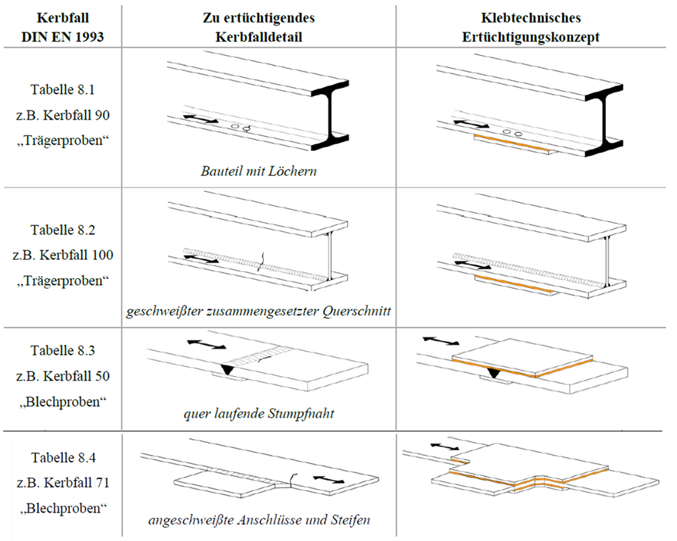 | Kerbfall DIN EN 1993 | Zu ertüchtigendes Kerbfalldetail | Klebtechnisches Ertüchtigungskonzept |
|---|---|---|
| Tabelle 8.1 z.B. Kerbfall 90 „Trägerproben“ | Bauteil mit Löchern | |
| Tabelle 8.2 z.B. Kerbfall 100 „Trägerproben“ | geschweißter zusammengesetzter Querschnitt | |
| Tabelle 8.3 z.B. Kerbfall 50 „Blechproben“ | quer laufende Stumpfnaht | |
| Tabelle 8.4 z.B. Kerbfall 71 „Blechproben“ | angeschweißte Anschlüsse und Steifen | |